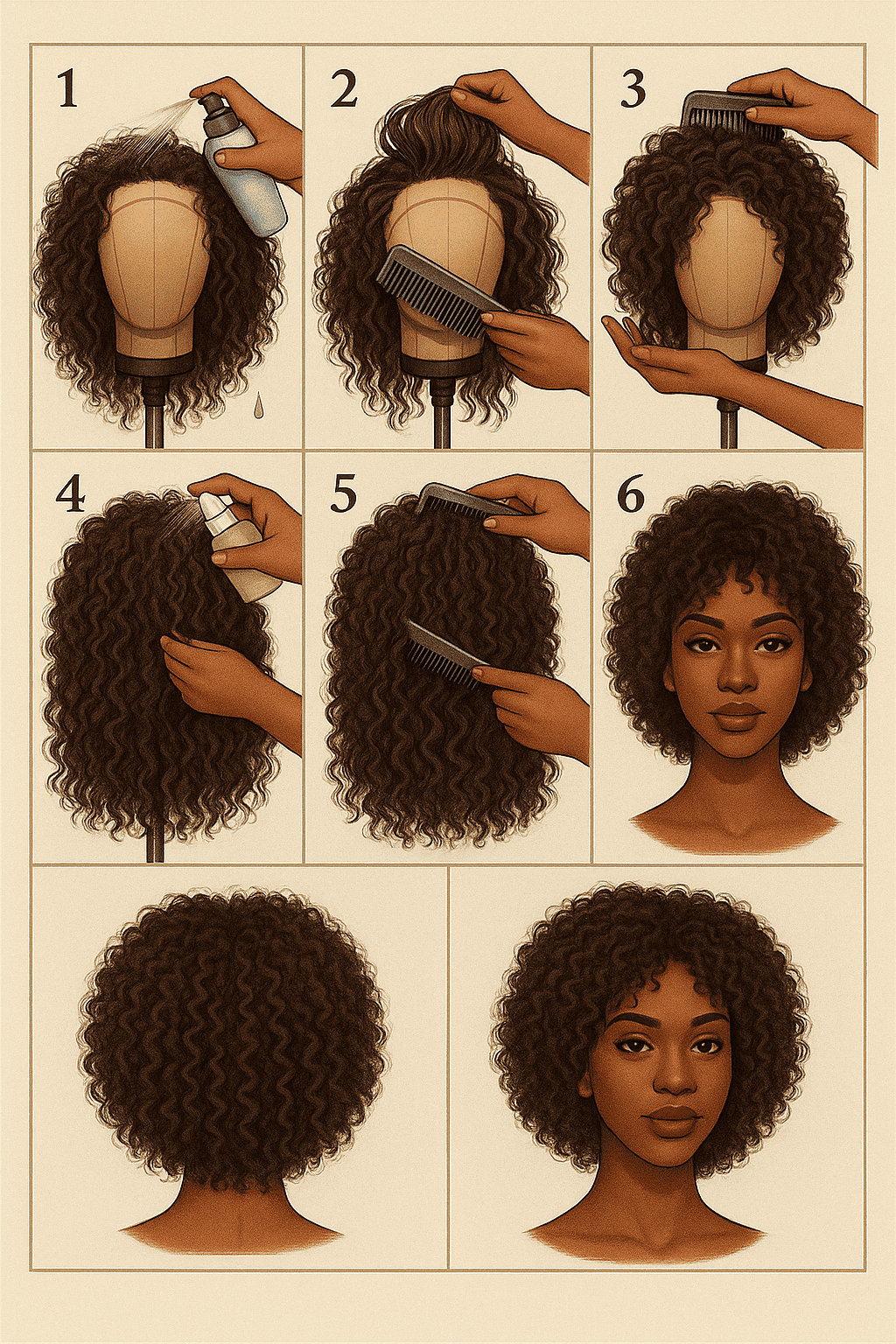 1
2
3
4
5
6